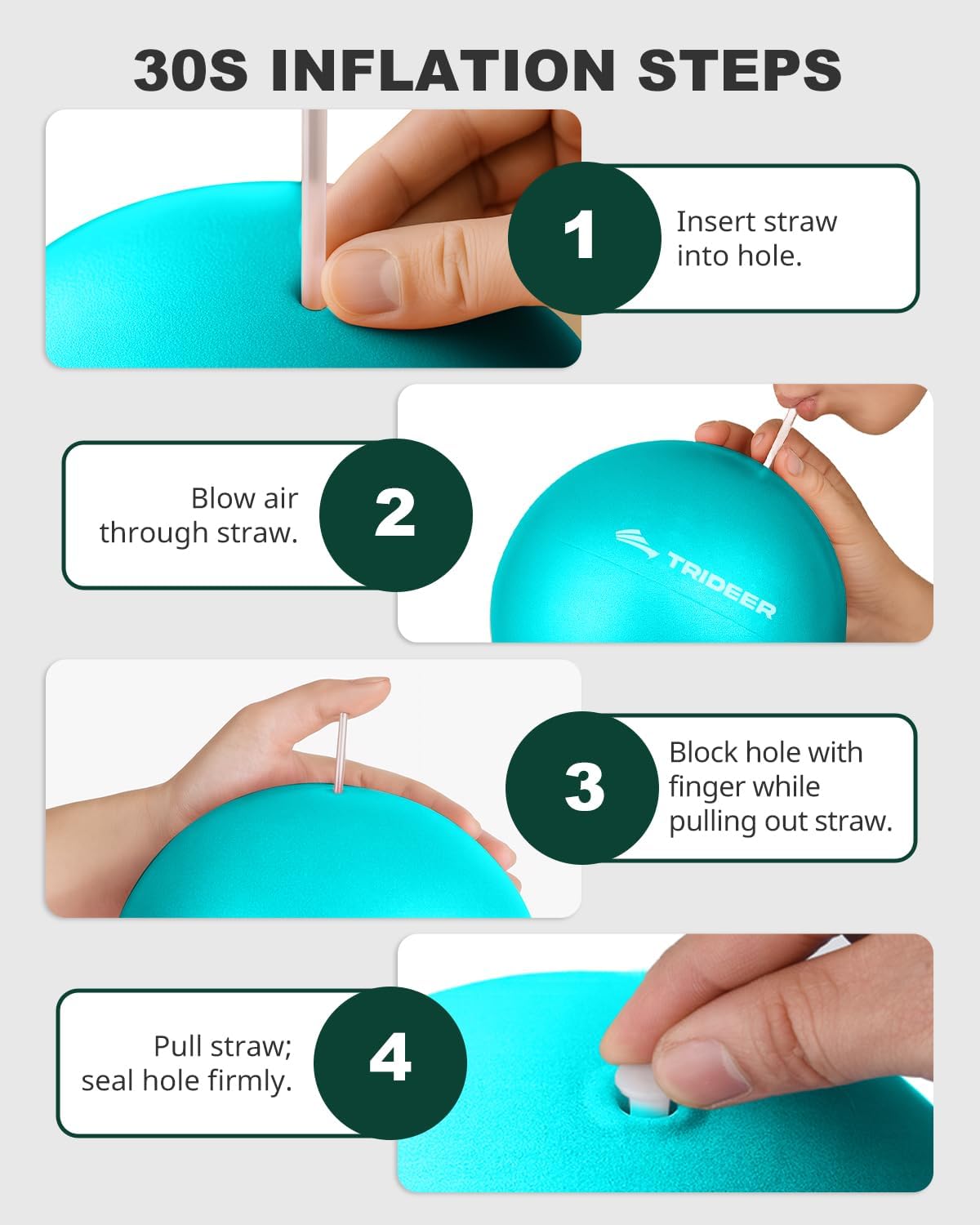 30S INFLATION STEPS

1

Insert straw into hole.

Blow air through straw.

2

TRIDEER

3

Block hole with finger while pulling out straw.

Pull straw; seal hole firmly.

4