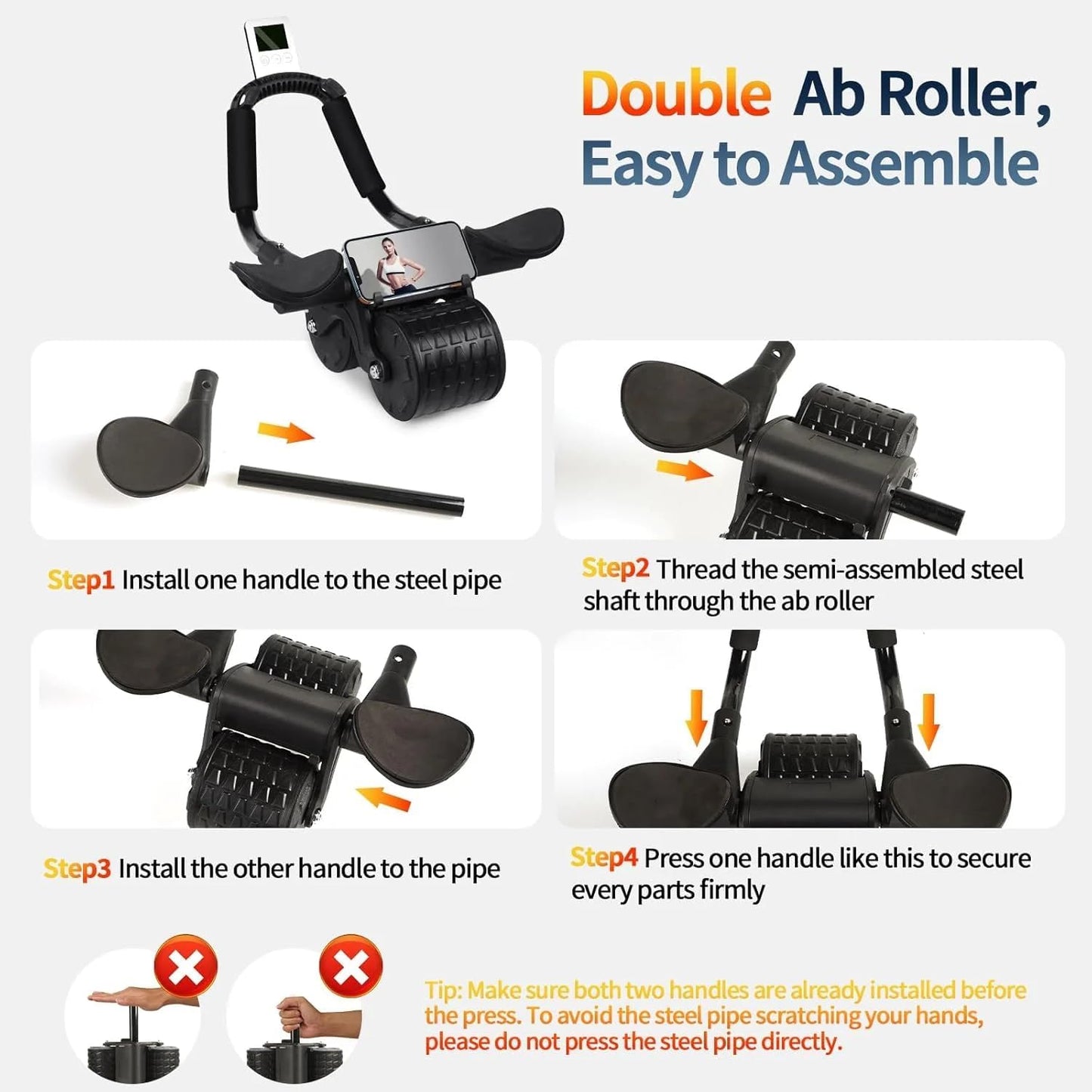 Double Ab Roller, Easy to Assemble

Step1 Install one handle to the steel pipe

Step2 Thread the semi-assembled steel shaft through the ab roller

Step3 Install the other handle to the pipe

Step4 Press one handle like this to secure every parts firmly

Tip: Make sure both two handles are already installed before the press. To avoid the steel pipe scratching your hands, please do not press the steel pipe directly.